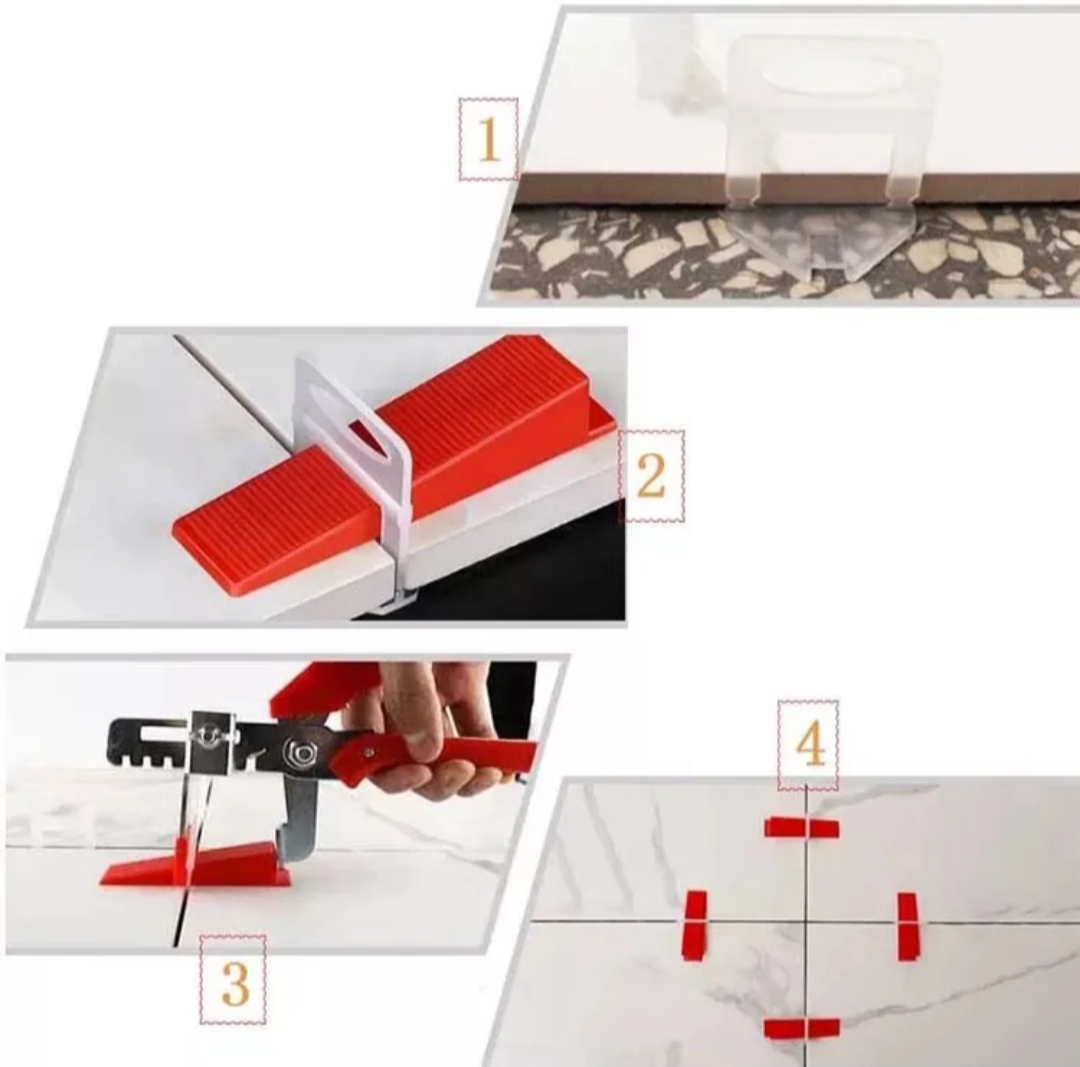 1

2

3

4